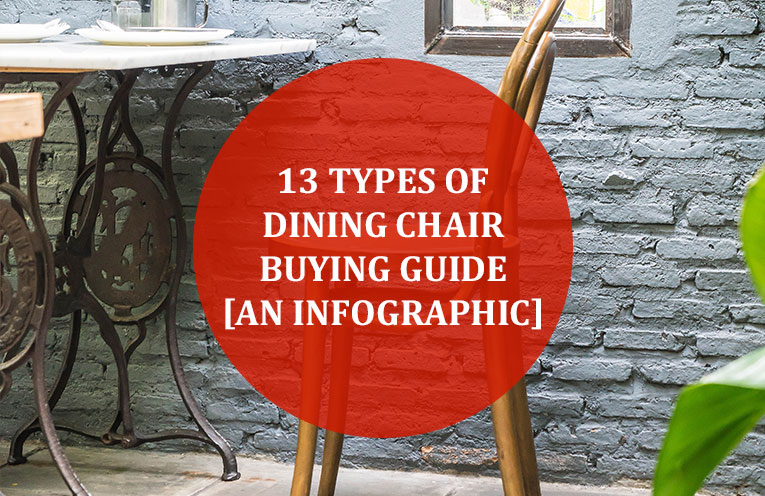 13 TYPES OF DINING CHAIR BUYING GUIDE [AN INFOGRAPHIC]