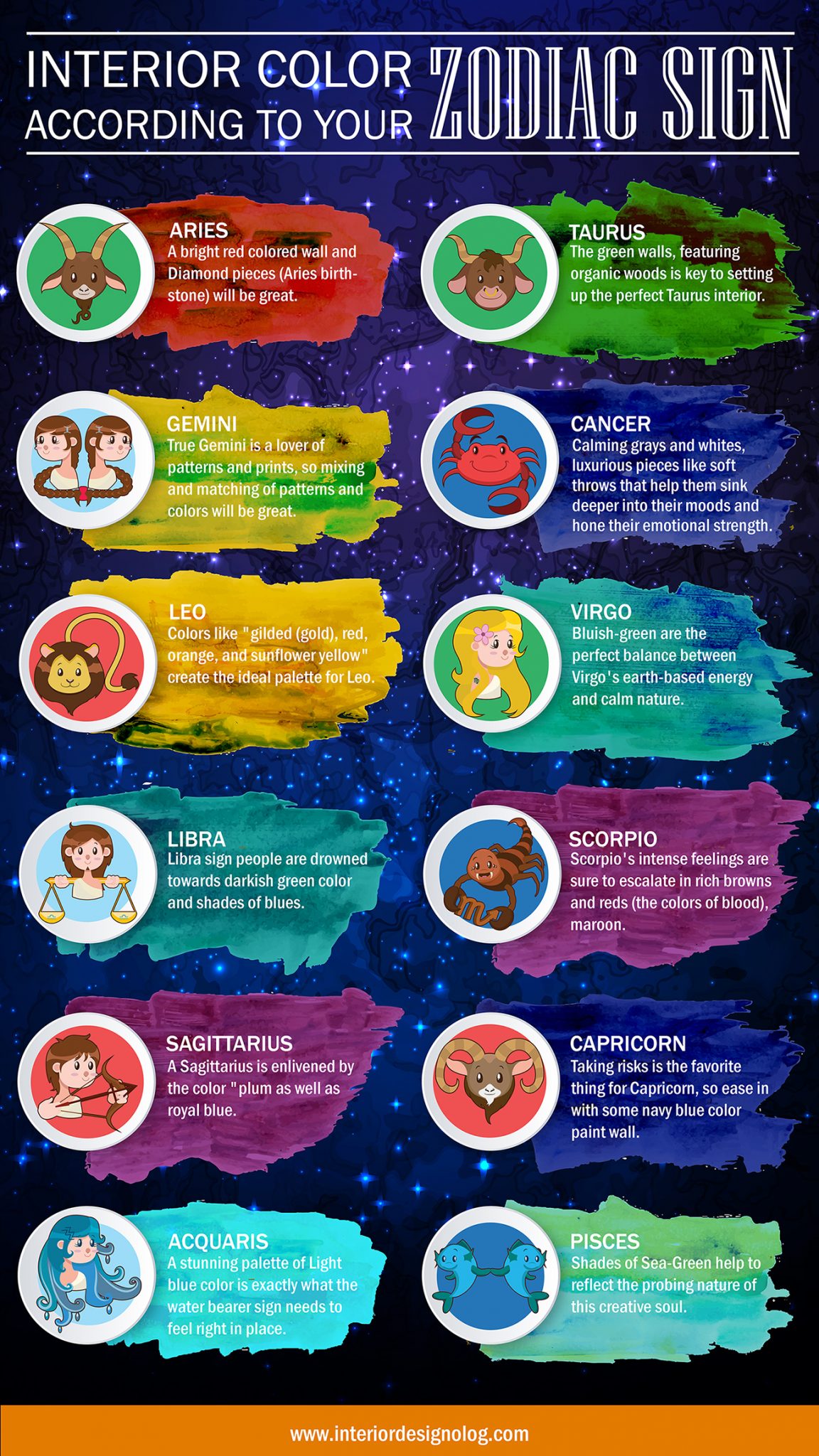 INTERIOR COLOR ACCORDING TO YOUR ZODIAC SIGN

ARIES
A bright red colored wall and Diamond pieces (Aries birthstone) will be great.

TAURUS
The green walls, featuring organic woods is key to setting up the perfect Taurus interior.

GEMINI
True Gemini is a lover of patterns and prints, so mixing and matching of patterns and colors will be great.

CANCER
Calming grays and whites, luxurious pieces like soft throws that help them sink deeper into their moods and hone their emotional strength.

LEO
Colors like "gilded (gold), red, orange, and sunflower yellow" create the ideal palette for Leo.

VIRGO
Bluish-green are the perfect balance between Virgo's earth-based energy and calm nature.

LIBRA
Libra sign people are drowned towards darkish green color and shades of blues.

SCORPIO
Scorpio's intense feelings are sure to escalate in rich browns and reds (the colors of blood), maroon.

SAGITTARIUS
A Sagittarius is enlivened by the color "plum as well as royal blue.

CAPRICORN
Taking risks is the favorite thing for Capricorn, so ease in with some navy blue color paint wall.

ACQUARIS
A stunning palette of Light blue color is exactly what the water bearer sign needs to feel right in place.

PISCES
Shades of Sea-Green help to reflect the probing nature of this creative soul.

www.interiordesignolog.com